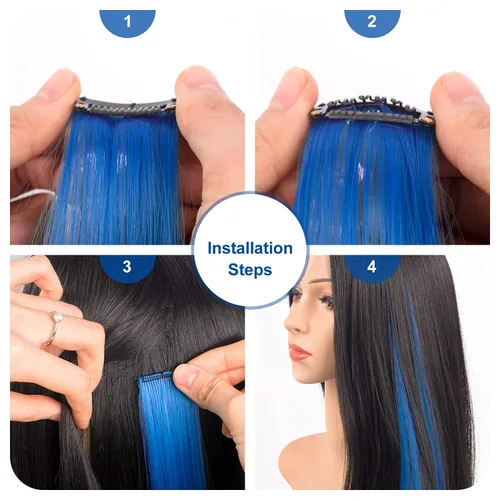 1

2

Installation Steps

3

4