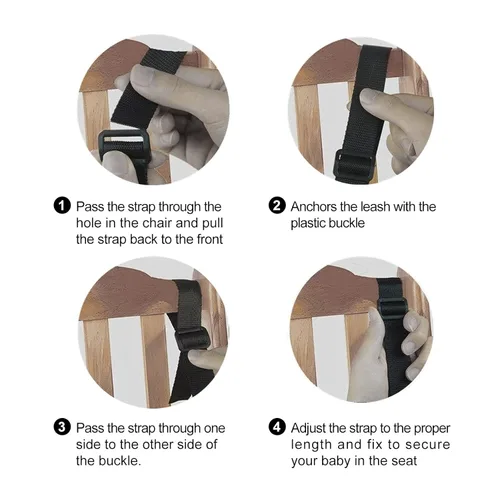 1 Pass the strap through the hole in the chair and pull the strap back to the front

2 Anchors the leash with the plastic buckle

3 Pass the strap through one side to the other side of the buckle.

4 Adjust the strap to the proper length and fix to secure your baby in the seat