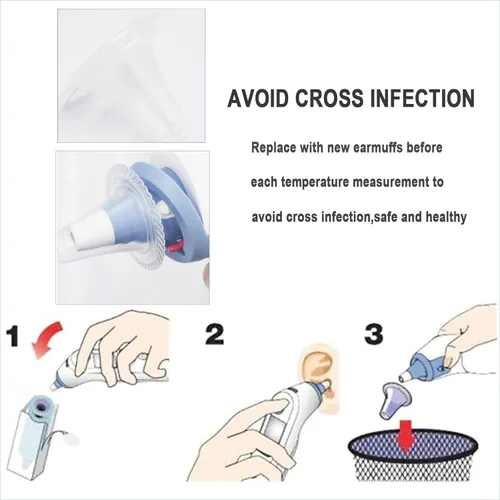 AVOID CROSS INFECTION

Replace with new earmuffs before each temperature measurement to avoid cross infection,safe and healthy

1

2

3