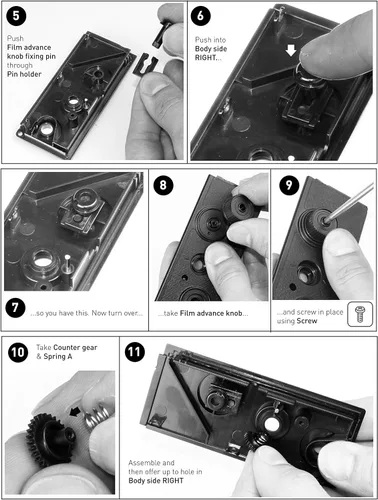 5

Push
Film advance knob fixing pin
through
Pin holder

6

Push into
Body side RIGHT...

7

...so you have this. Now turn over...

8

...take Film advance knob...

9

...and screw in place using Screw

10

Take Counter gear
& Spring A

11

Assemble and then offer up to hole in
Body side RIGHT