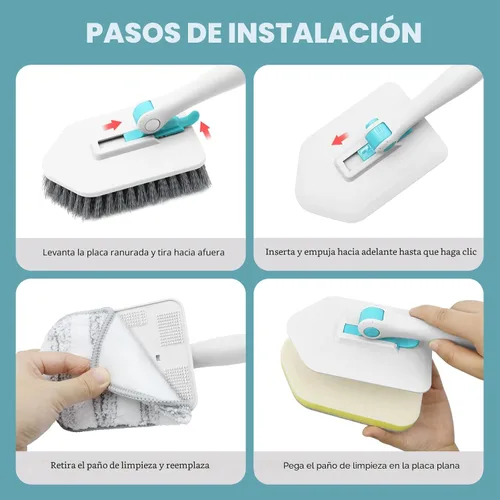 PASOS DE INSTALACIÓN

Levanta la placa ranurada y tira hacia afuera

Inserta y empuja hacia adelante hasta que haga clic

Retira el paño de limpieza y reemplaza

Pega el paño de limpieza en la placa plana