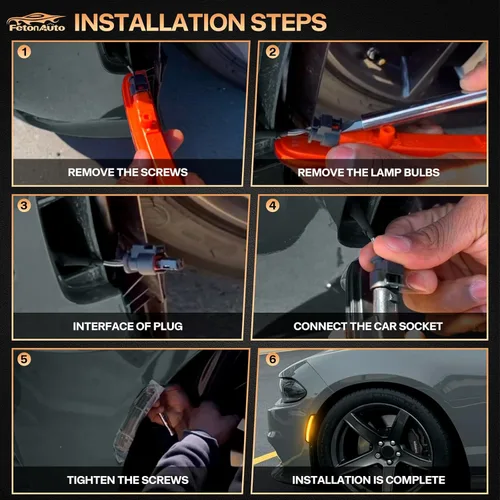 FetonAuto INSTALLATION STEPS

1
REMOVE THE SCREWS

2
REMOVE THE LAMP BULBS

3
INTERFACE OF PLUG

4
CONNECT THE CAR SOCKET

5
TIGHTEN THE SCREWS

6
INSTALLATION IS COMPLETE