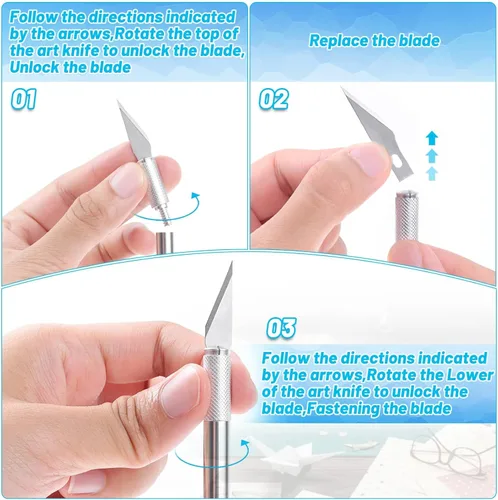 Follow the directions indicated by the arrows,Rotate the top of the art knife to unlock the blade, Unlock the blade

01

Replace the blade

02

03

Follow the directions indicated by the arrows,Rotate the Lower of the art knife to unlock the blade,Fastening the blade