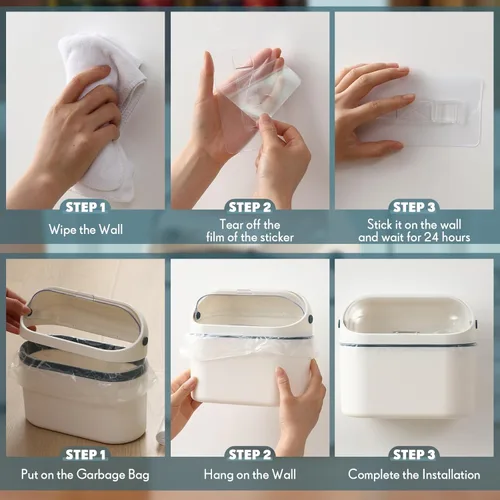 STEP 1
Wipe the Wall

STEP 2
Tear off the film of the sticker

STEP 3
Stick it on the wall and wait for 24 hours

STEP 1
Put on the Garbage Bag

STEP 2
Hang on the Wall

STEP 3
Complete the Installation