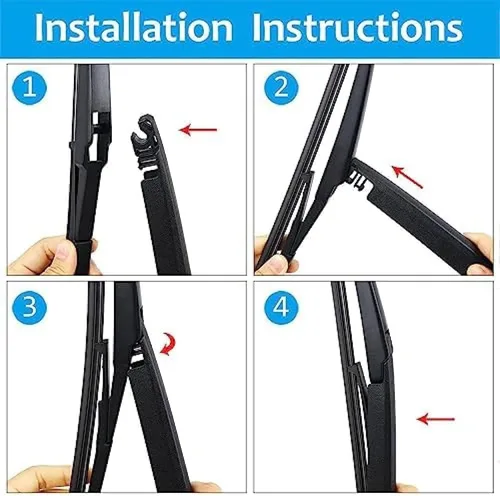 Installation Instructions

1

2

3

4