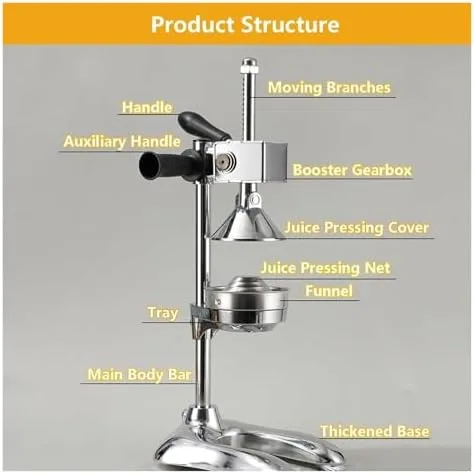 Product Structure

Moving Branches

Handle

Auxiliary Handle

Booster Gearbox

Juice Pressing Cover

Juice Pressing Net

Funnel

Tray

Main Body Bar

Thickened Base