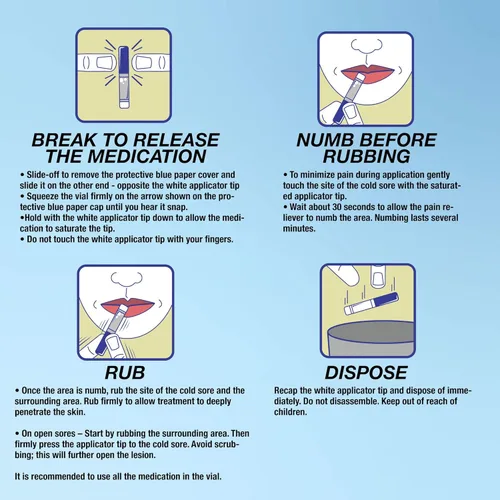 BREAK TO RELEASE THE MEDICATION

• Slide-off to remove the protective blue paper cover and slide it on the other end - opposite the white applicator tip
• Squeeze the vial firmly on the arrow shown on the protective blue paper cap until you hear it snap.
•Hold with the white applicator tip down to allow the medication to saturate the tip.
• Do not touch the white applicator tip with your fingers.

NUMB BEFORE RUBBING

• To minimize pain during application gently touch the site of the cold sore with the saturated applicator tip.
• Wait about 30 seconds to allow the pain reliever to numb the area. Numbing lasts several minutes.

RUB

• Once the area is numb, rub the site of the cold sore and the surrounding area. Rub firmly to allow treatment to deeply penetrate the skin.

• On open sores – Start by rubbing the surrounding area. Then firmly press the applicator tip to the cold sore. Avoid scrubbing; this will further open the lesion.

It is recommended to use all the medication in the vial.

DISPOSE

Recap the white applicator tip and dispose of immediately. Do not disassemble. Keep out of reach of children.