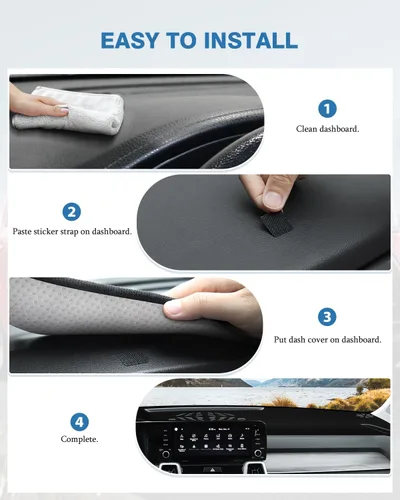 EASY TO INSTALL

1
Clean dashboard.

2
Paste sticker strap on dashboard.

3
Put dash cover on dashboard.

4
Complete.