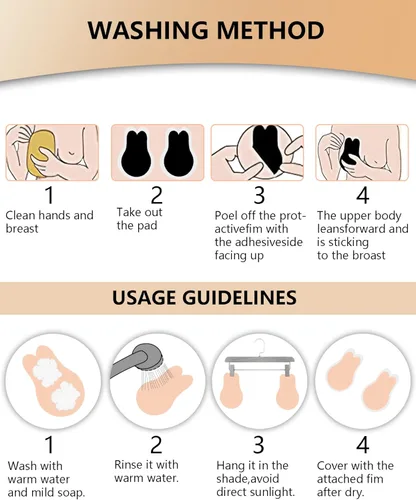 WASHING METHOD

1
Clean hands and breast

2
Take out the pad

3
Poel off the protactivefim with the adhesiveside facing up

4
The upper body leansforward and is sticking to the broast

USAGE GUIDELINES

1
Wash with warm water and mild soap.

2
Rinse it with warm water.

3
Hang it in the shade,avoid direct sunlight.

4
Cover with the attached fim after dry.