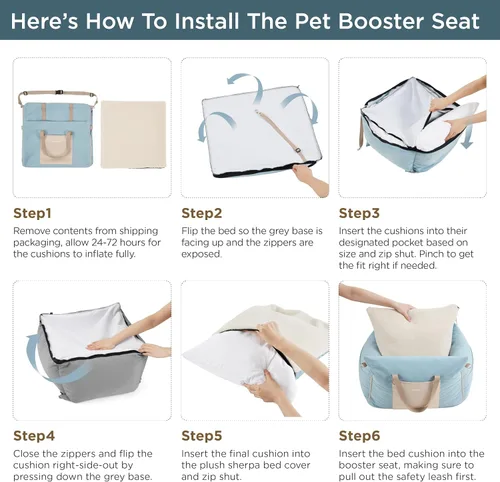 Here's How To Install The Pet Booster Seat

Step1
Remove contents from shipping packaging, allow 24-72 hours for the cushions to inflate fully.

Step2
Flip the bed so the grey base is facing up and the zippers are exposed.

Step3
Insert the cushions into their designated pocket based on size and zip shut. Pinch to get the fit right if needed.

Step4
Close the zippers and flip the cushion right-side-out by pressing down the grey base.

Step5
Insert the final cushion into the plush sherpa bed cover and zip shut.

Step6
Insert the bed cushion into the booster seat, making sure to pull out the safety leash first.