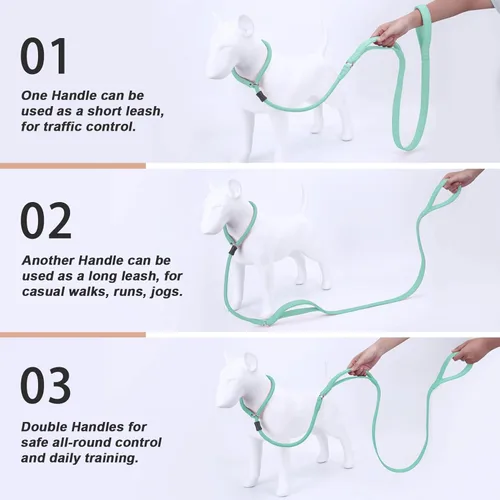 01

One Handle can be used as a short leash, for traffic control.

02

Another Handle can be used as a long leash, for casual walks, runs, jogs.

03

Double Handles for safe all-round control and daily training.