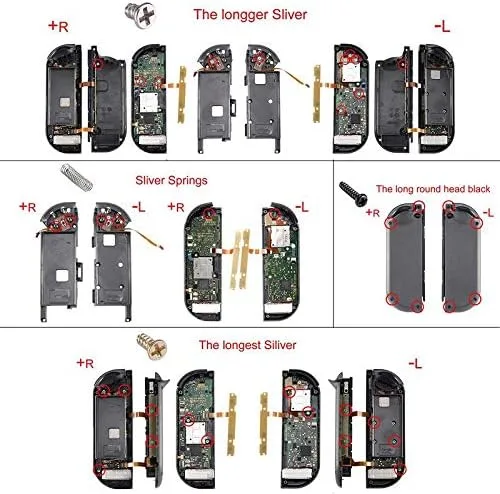 The longger Sliver

+R

-L

Sliver Springs

+R

-L

+R

-L

The long round head black

+R

-L

The longest Siliver

+R

-L