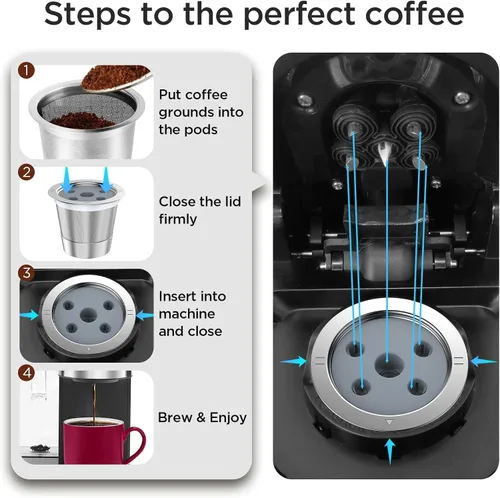 Steps to the perfect coffee

1
Put coffee grounds into the pods

2
Close the lid firmly

3
Insert into machine and close

4
Brew & Enjoy