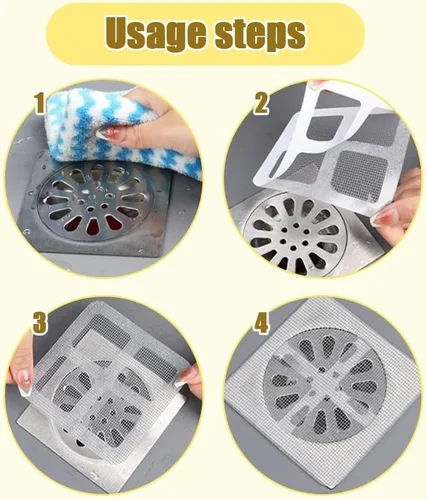 Usage steps

1

2

3

4