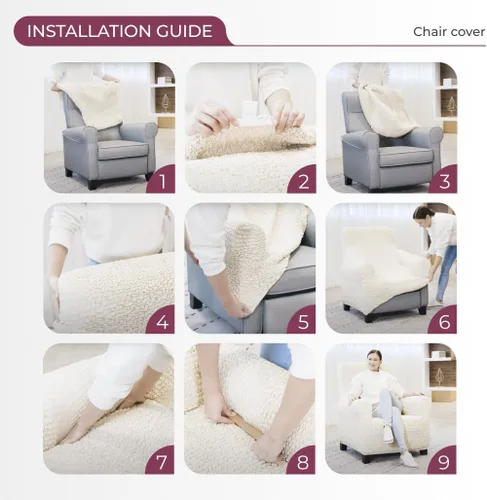 INSTALLATION GUIDE

Chair cover

1

2

3

4

5

6

7

8

9