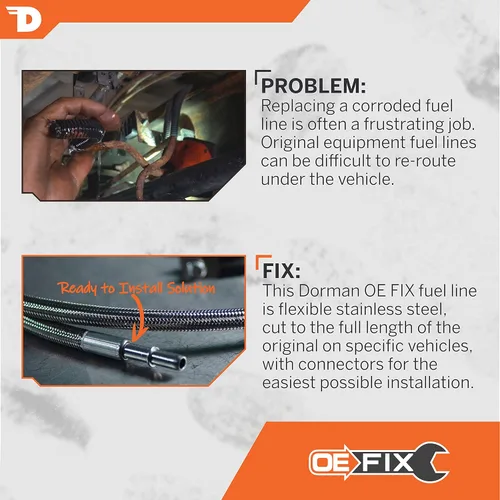 D

PROBLEM:
Replacing a corroded fuel line is often a frustrating job. Original equipment fuel lines can be difficult to re-route under the vehicle.

Ready to Install Solution

FIX:
This Dorman OE FIX fuel line is flexible stainless steel, cut to the full length of the original on specific vehicles, with connectors for the easiest possible installation.

OE FIX