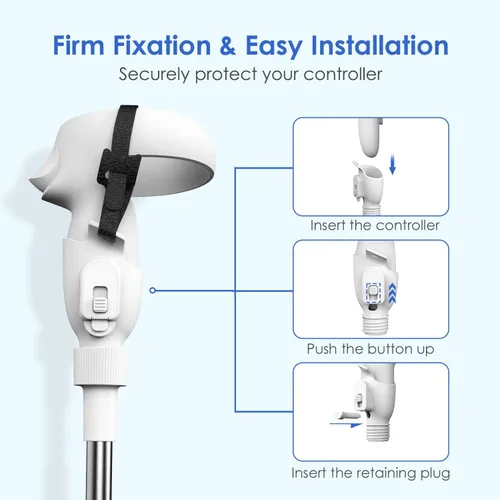 Firm Fixation & Easy Installation
Securely protect your controller

Insert the controller

Push the button up

Insert the retaining plug