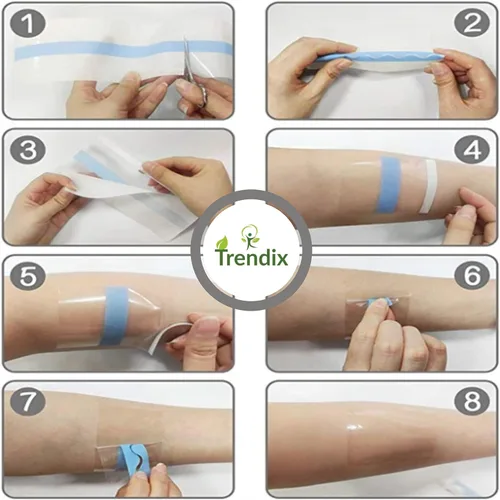 1

2

3

4

Trendix

5

6

7

8