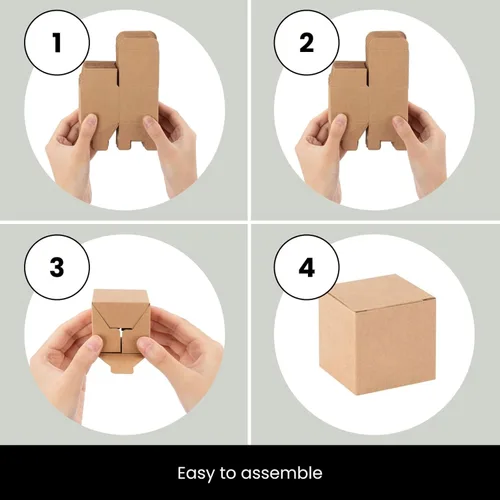 1

2

3

4

Easy to assemble