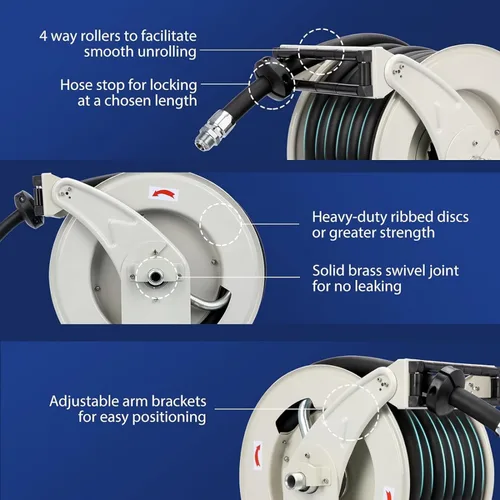 4 way rollers to facilitate smooth unrolling

Hose stop for locking at a chosen length

Heavy-duty ribbed discs or greater strength

Solid brass swivel joint for no leaking

Adjustable arm brackets for easy positioning