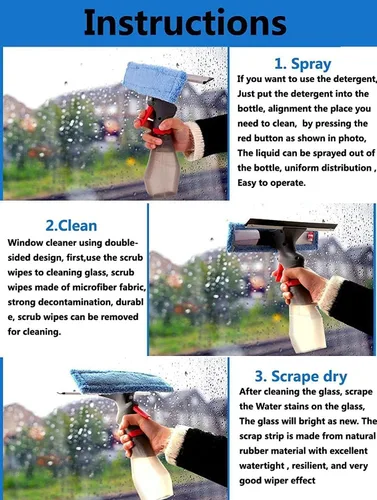 Instructions

1. Spray

If you want to use the detergent, Just put the detergent into the bottle, alignment the place you need to clean, by pressing the red button as shown in photo, The liquid can be sprayed out of the bottle, uniform distribution , Easy to operate.

2.Clean

Window cleaner using double-sided design, first,use the scrub wipes to cleaning glass, scrub wipes made of microfiber fabric, strong decontamination, durabl e, scrub wipes can be removed for cleaning.

3. Scrape dry

After cleaning the glass, scrape the Water stains on the glass, The glass will bright as new. The scrap strip is made from natural rubber material with excellent watertight , resilient, and very good wiper effect