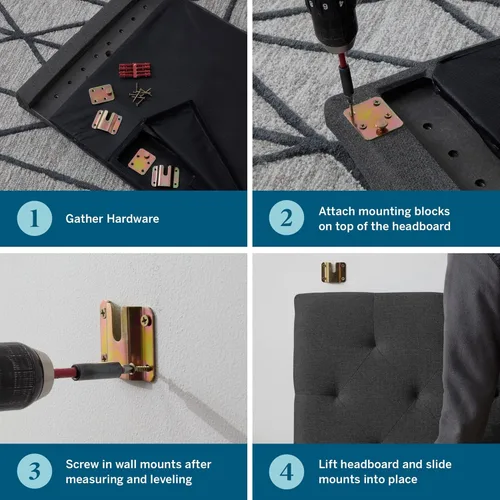 1 Gather Hardware

2 Attach mounting blocks on top of the headboard

3 Screw in wall mounts after measuring and leveling

4 Lift headboard and slide mounts into place