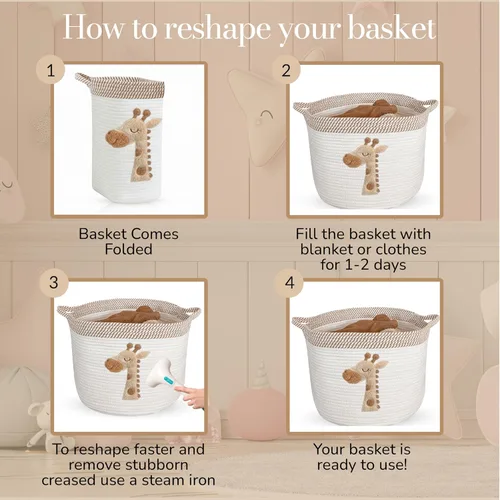 How to reshape your basket

1

Basket Comes Folded

2

Fill the basket with blanket or clothes for 1-2 days

3

To reshape faster and remove stubborn creased use a steam iron

4

Your basket is ready to use!