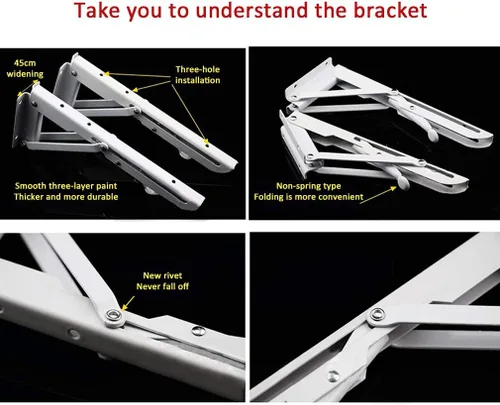 Take you to understand the bracket

45cm widening

Three-hole installation

Smooth three-layer paint
Thicker and more durable

Non-spring type
Folding is more convenient

New rivet
Never fall off