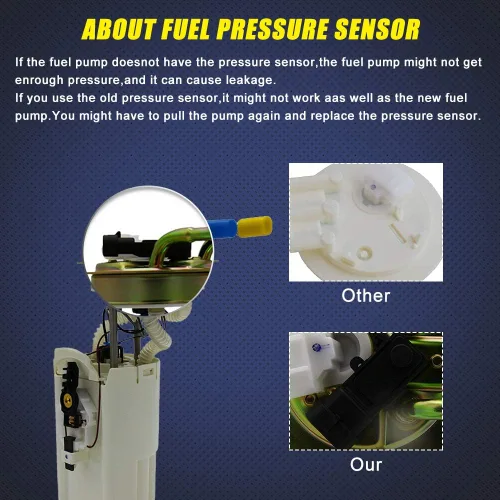 ABOUT FUEL PRESSURE SENSOR

If the fuel pump doesnot have the pressure sensor,the fuel pump might not get enrough pressure,and it can cause leakage.
If you use the old pressure sensor,it might not work aas well as the new fuel pump.You might have to pull the pump again and replace the pressure sensor.

Other

Our