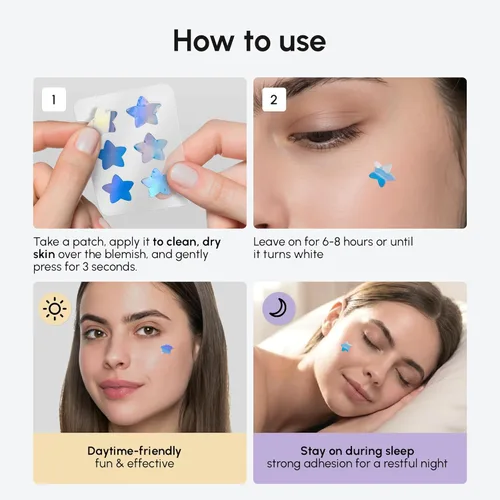 How to use

1

Take a patch, apply it to clean, dry skin over the blemish, and gently press for 3 seconds.

2

Leave on for 6-8 hours or until it turns white

Daytime-friendly
fun & effective

Stay on during sleep
strong adhesion for a restful night