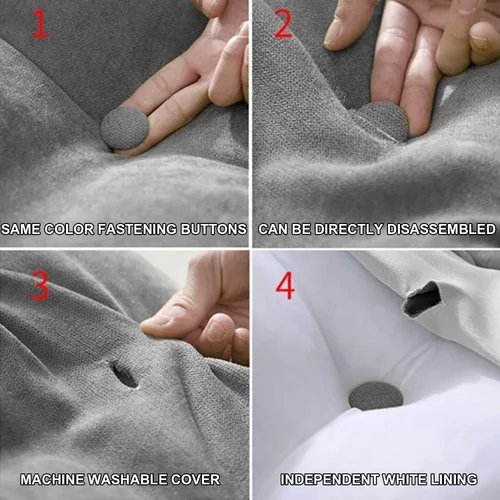 1

SAME COLOR FASTENING BUTTONS

2

CAN BE DIRECTLY DISASSEMBLED

3

MACHINE WASHABLE COVER

4

INDEPENDENT WHITE LINING