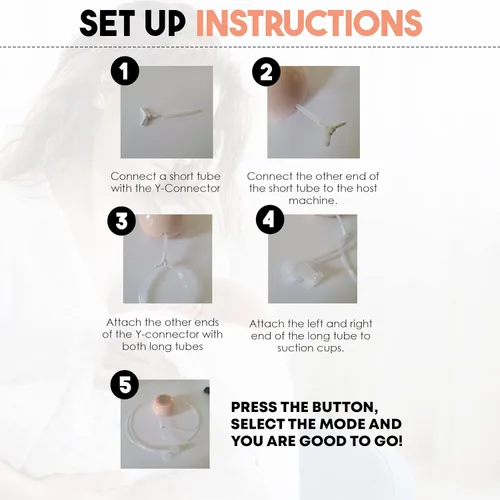 SET UP INSTRUCTIONS

1

Connect a short tube with the Y-Connector

2

Connect the other end of the short tube to the host machine.

3

Attach the other ends of the Y-connector with both long tubes

4

Attach the left and right end of the long tube to suction cups.

5

PRESS THE BUTTON, SELECT THE MODE AND YOU ARE GOOD TO GO!