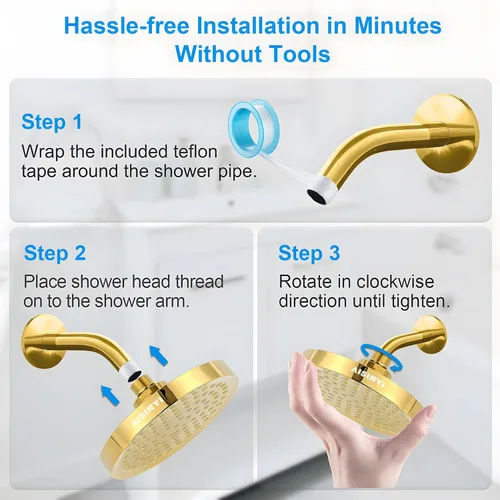 Hassle-free Installation in Minutes Without Tools

Step 1

Wrap the included teflon tape around the shower pipe.

Step 2

Place shower head thread on to the shower arm.

AISIRYI

Step 3

Rotate in clockwise direction until tighten.

AISIRYI