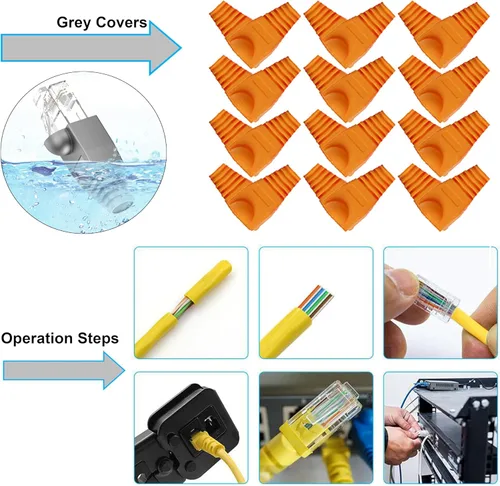 Grey Covers

Operation Steps