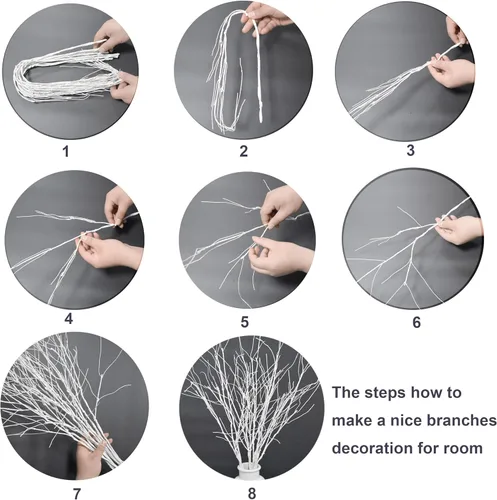 1

2

3

4

5

6

7

8

The steps how to make a nice branches decoration for room