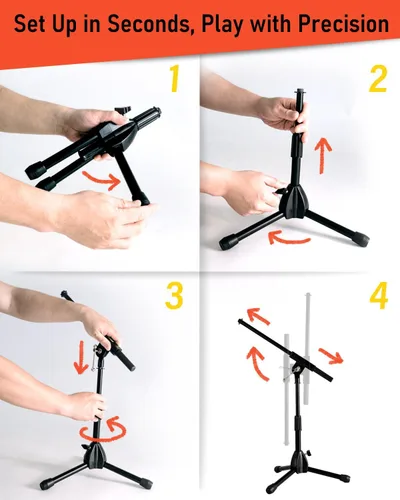 Set Up in Seconds, Play with Precision

1

2

3

4