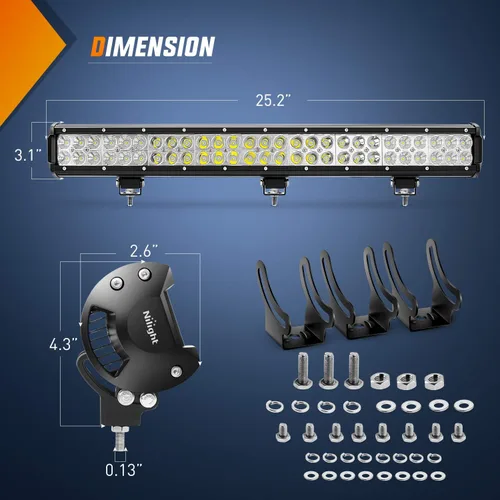 DIMENSION

25.2"

3.1"

2.6"

4.3"

Nilight

0.13"