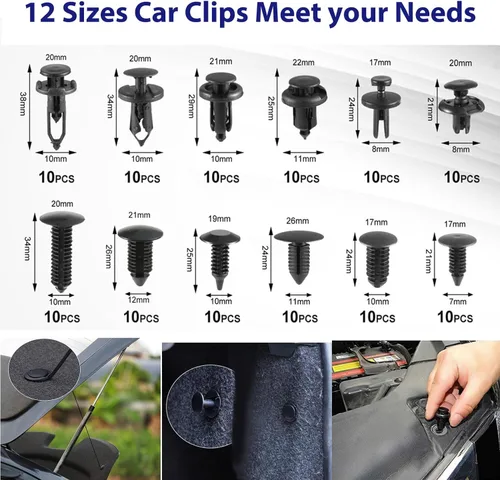 12 Sizes Car Clips Meet your Needs

20mm
38mm
10mm
10PCS

20mm
34mm
10mm
10PCS

21mm
29mm
10mm
10PCS

22mm
25mm
11mm
10PCS

17mm
24mm
8mm
10PCS

20mm
21mm
8mm
10PCS

20mm
34mm
10mm
10PCS

21mm
26mm
12mm
10PCS

19mm
25mm
10mm
10PCS

26mm
24mm
11mm
10PCS

17mm
24mm
10mm
10PCS

17mm
21mm
7mm
10PCS