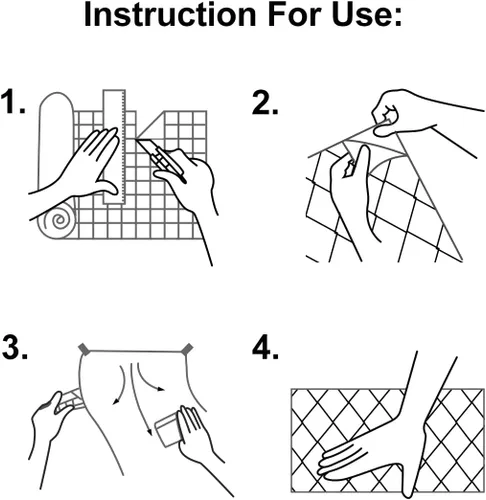 Instruction For Use:

1.

2.

3.

4.