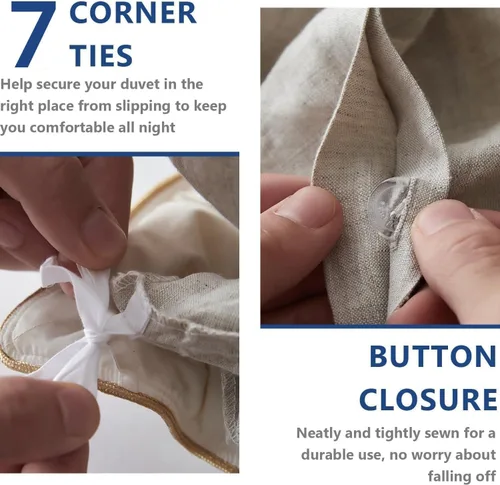 7 CORNER TIES

Help secure your duvet in the right place from slipping to keep you comfortable all night

BUTTON CLOSURE

Neatly and tightly sewn for a durable use, no worry about falling off