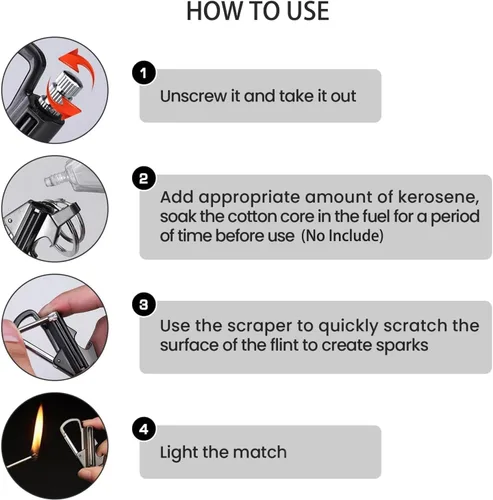 HOW TO USE

1
Unscrew it and take it out

2
Add appropriate amount of kerosene, soak the cotton core in the fuel for a period of time before use (No Include)

3
Use the scraper to quickly scratch the surface of the flint to create sparks

4
Light the match