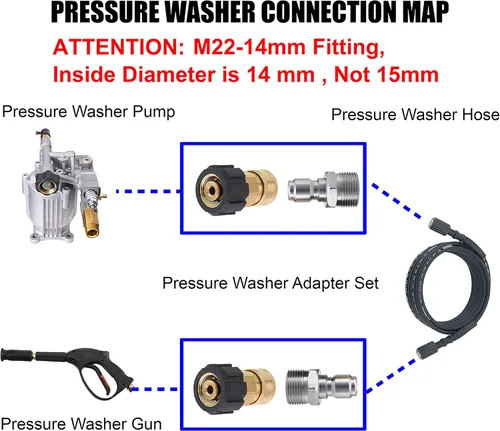 PRESSURE WASHER CONNECTION MAP

ATTENTION: M22-14mm Fitting, Inside Diameter is 14 mm , Not 15mm

Pressure Washer Pump

Pressure Washer Hose

Pressure Washer Adapter Set

Pressure Washer Gun