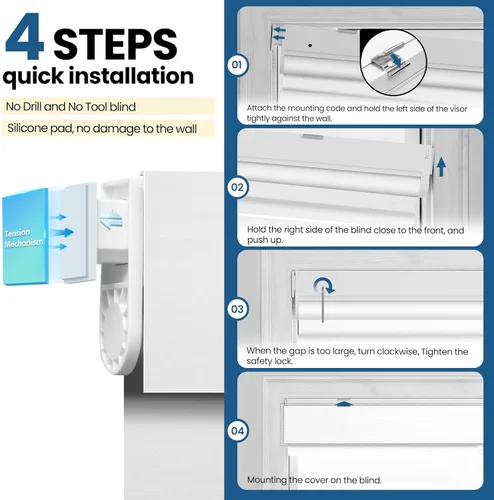 4 STEPS
quick installation

No Drill and No Tool blind

Silicone pad, no damage to the wall

Tension Mechanism

01

Attach the mounting code and hold the left side of the visor tightly against the wall.

02

Hold the right side of the blind close to the front, and push up.

03

When the gap is too large, turn clockwise, Tighten the safety lock.

04

Mounting the cover on the blind.