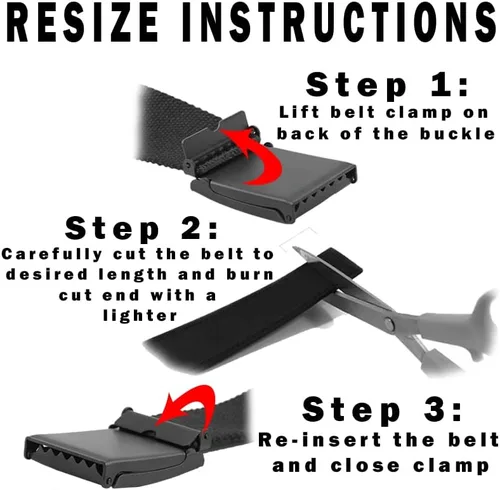 RESIZE INSTRUCTIONS

Step 1:
Lift belt clamp on back of the buckle

Step 2:
Carefully cut the belt to desired length and burn cut end with a lighter

Step 3:
Re-insert the belt and close clamp