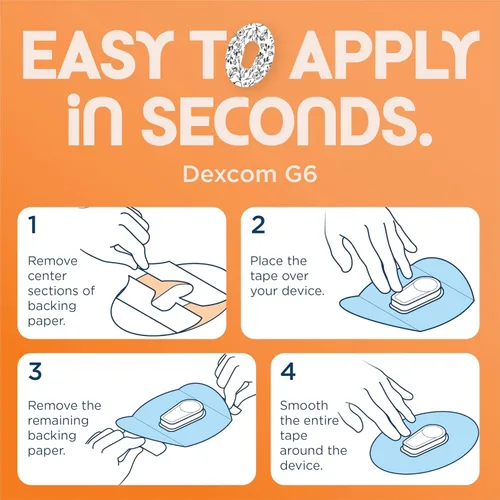 EASY TO APPLY in SECONDS.

Dexcom G6

1

Remove center sections of backing paper.

2

Place the tape over your device.

3

Remove the remaining backing paper.

4

Smooth the entire tape around the device.