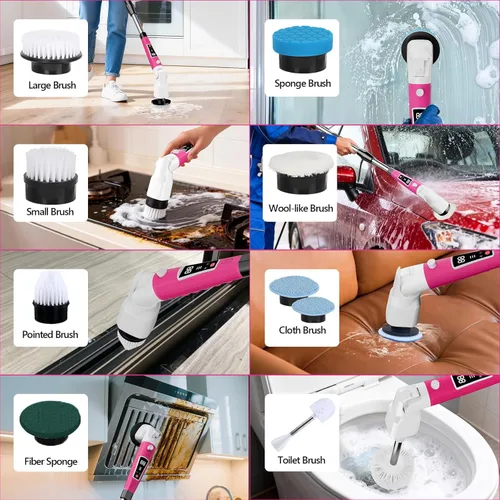 Large Brush

Sponge Brush

Small Brush

Wool-like Brush

Pointed Brush

Cloth Brush

Fiber Sponge

Toilet Brush