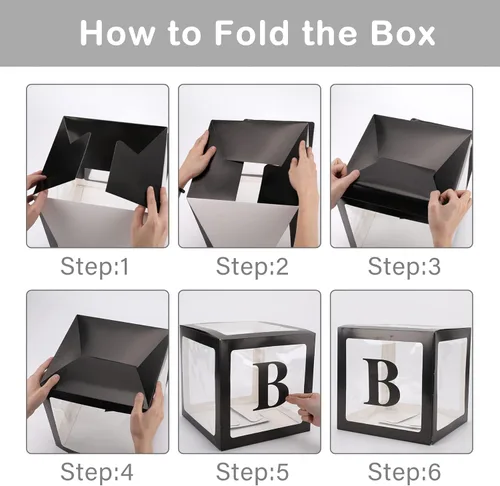 How to Fold the Box

Step:1

Step:2

Step:3

Step:4

B

Step:5

B

Step:6