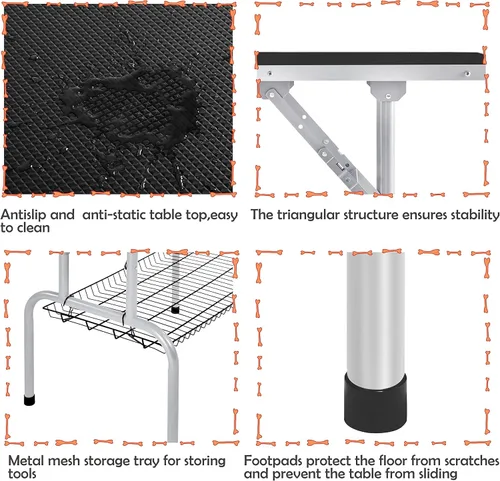 Antislip and anti-static table top,easy to clean

The triangular structure ensures stability

Metal mesh storage tray for storing tools

Footpads protect the floor from scratches and prevent the table from sliding