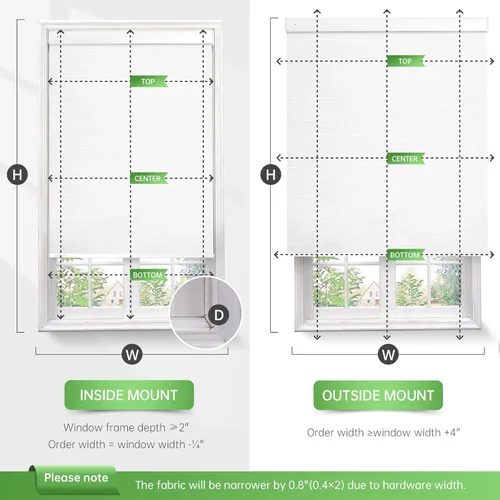 H

TOP

CENTER

BOTTOM

D

W

INSIDE MOUNT

Window frame depth ≥2"
Order width = window width -¼"

H

TOP

CENTER

BOTTOM

W

OUTSIDE MOUNT

Order width ≥window width +4"

Please note

The fabric will be narrower by 0.8"(0.4×2) due to hardware width.