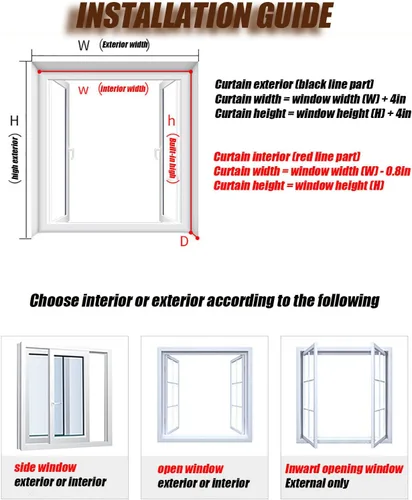 INSTALLATION GUIDE

W (Exterior width)

w (interior width)

H (high exterior)

h (Built-in high)

D

Curtain exterior (black line part)
Curtain width = window width (W) + 4in
Curtain height = window height (H) + 4in

Curtain interior (red line part)
Curtain width = window width (W) - 0.8in
Curtain height = window height (H)

Choose interior or exterior according to the following

side window
exterior or interior

open window
exterior or interior

Inward opening window
External only